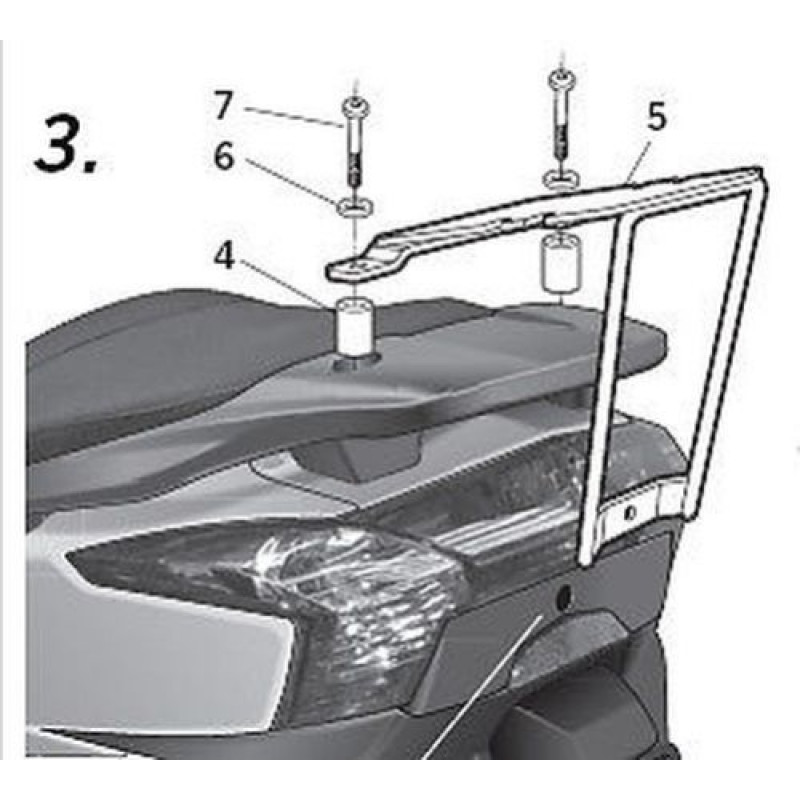 3.

7
6
4
5