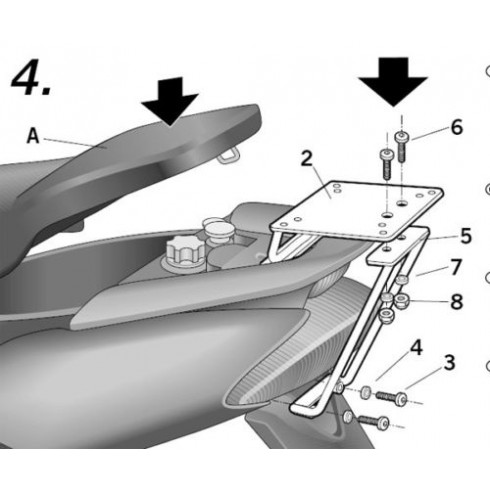 4.

A

2

6

5

7

8

4

3