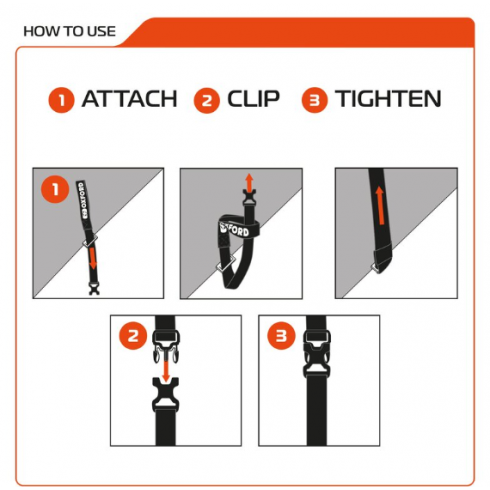 HOW TO USE

1 ATTACH 2 CLIP 3 TIGHTEN

1

OXFORD

OXFORD

2

3