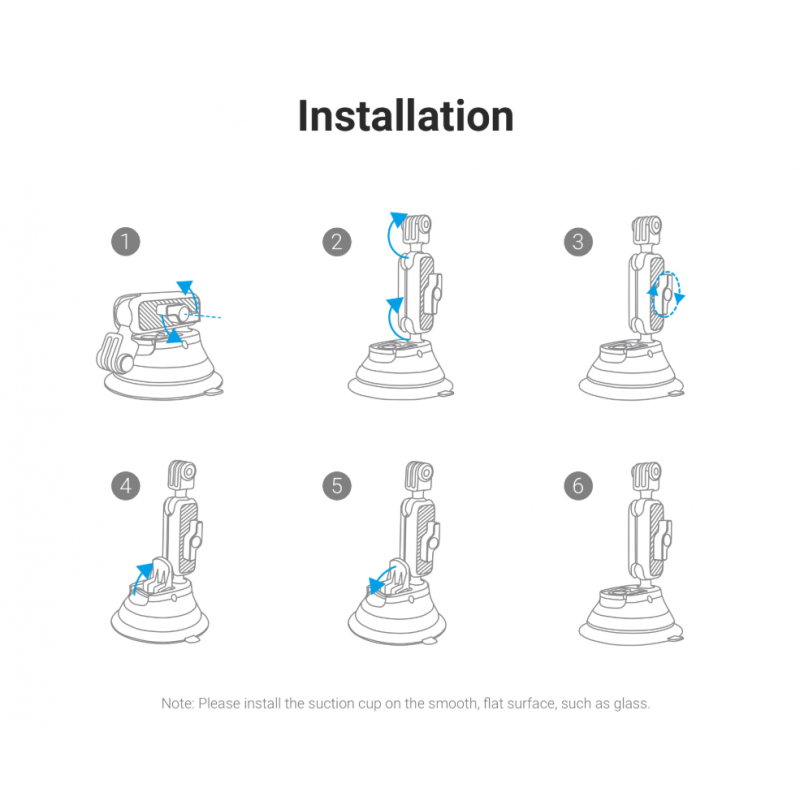 Installation

1

2

3

4

5

6

Note: Please install the suction cup on the smooth, flat surface, such as glass.